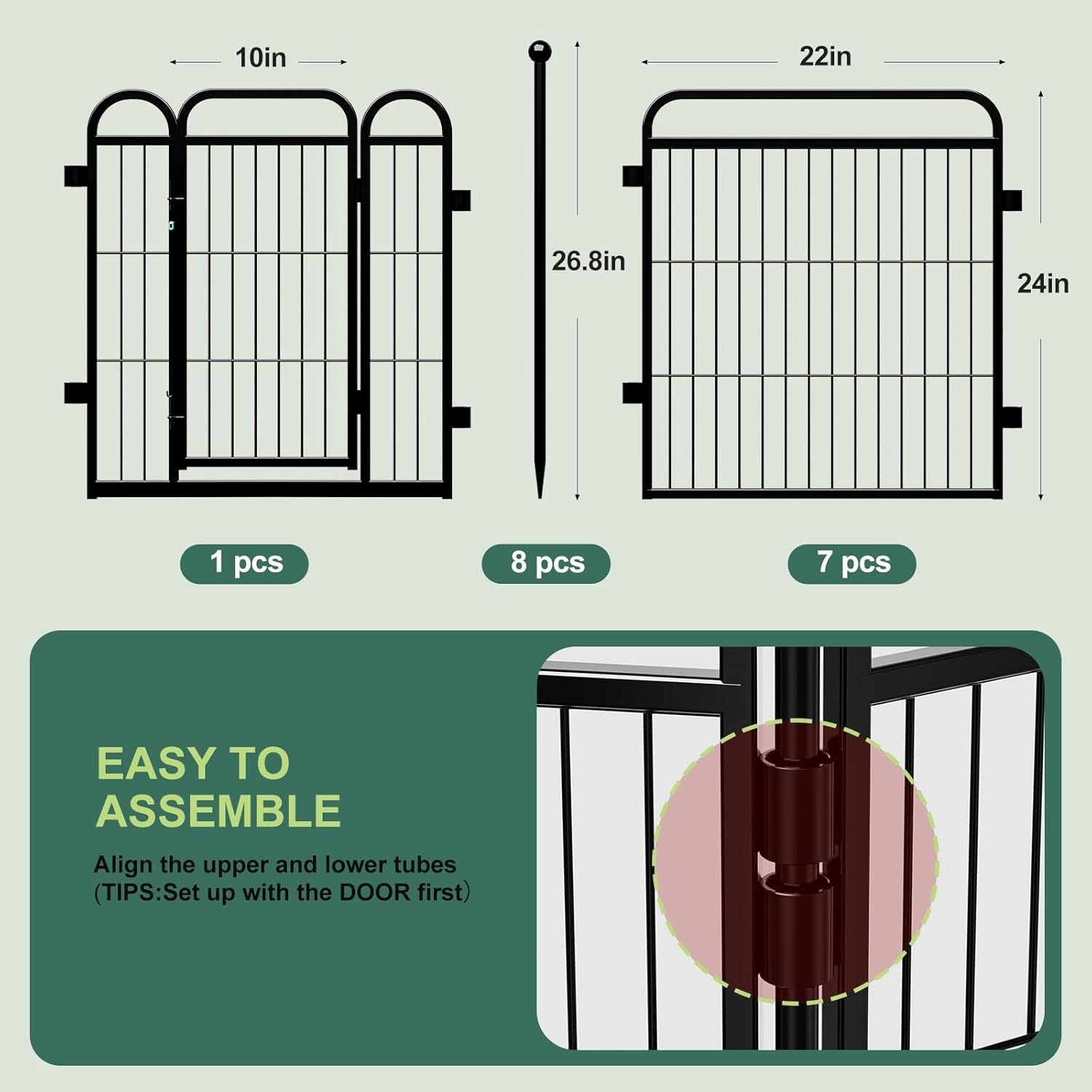 10in

26.8in

22in

24in

1 pcs

8 pcs

7 pcs

EASY TO ASSEMBLE

Align the upper and lower tubes
(TIPS:Set up with the DOOR first)